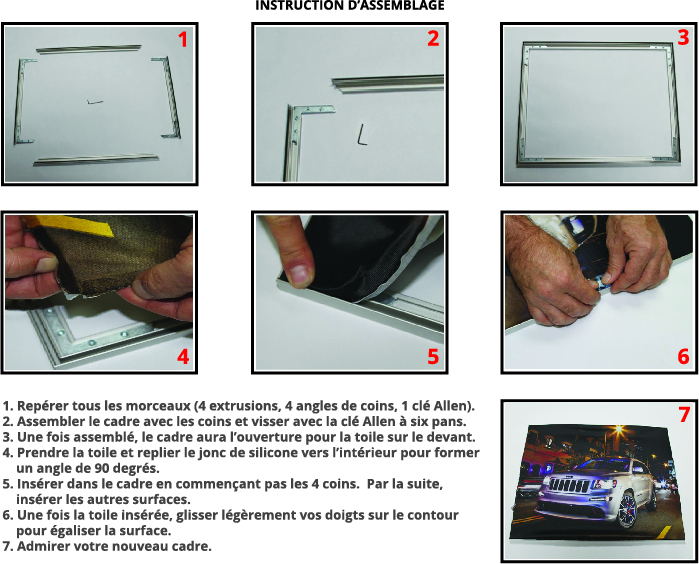 INSTRUCTION D'ASSEMBLAGE

1

2

3

4

5

6

1. Repérer tous les morceaux (4 extrusions, 4 angles de coins, 1 clé Allen).
2. Assembler le cadre avec les coins et visser avec la clé Allen à six pans.
3. Une fois assemblé, le cadre aura l'ouverture pour la toile sur le devant.
4. Prendre la toile et replier le jonc de silicone vers l'intérieur pour former un angle de 90 degrés.
5. Insérer dans le cadre en commençant pas les 4 coins. Par la suite, insérer les autres surfaces.
6. Une fois la toile insérée, glisser légèrement vos doigts sur le contour pour égaliser la surface.
7. Admirer votre nouveau cadre.

7